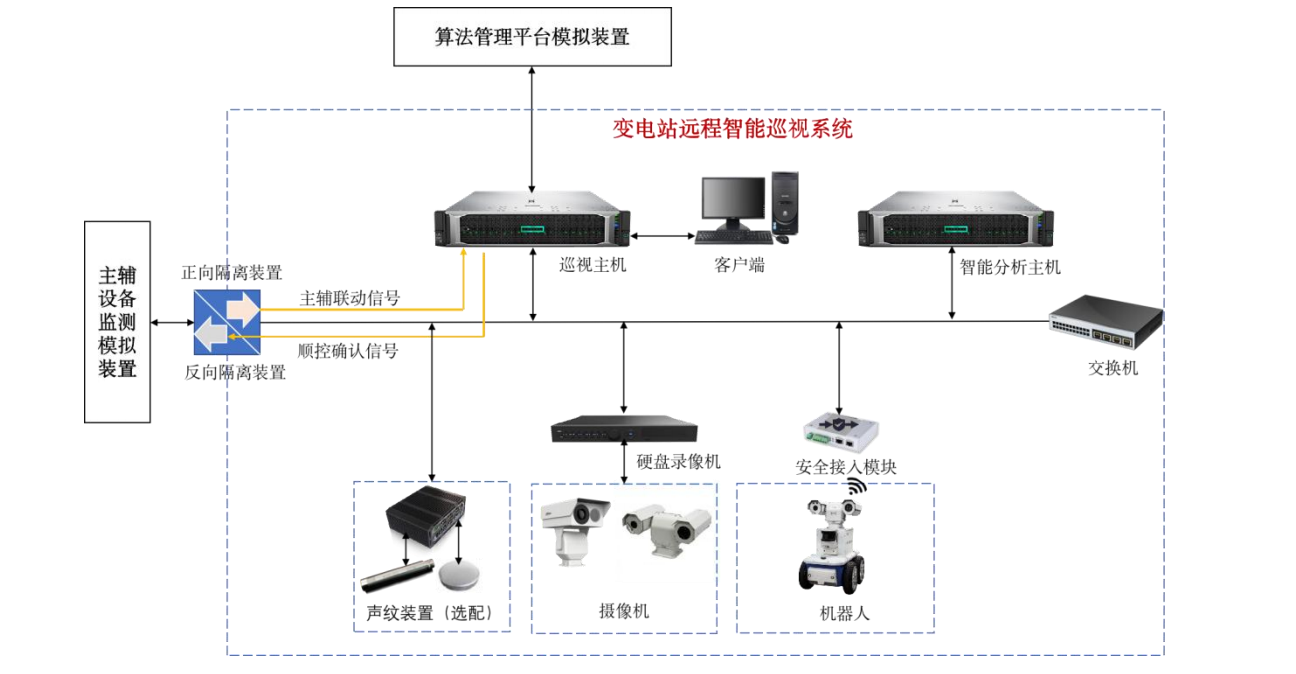 算法管理平台模拟装置

变电站远程智能巡视系统

主辅设备监测模拟装置

正向隔离装置

主辅联动信号

顺控确认信号

反向隔离装置

巡视主机

客户端

智能分析主机

交换机

硬盘录像机

安全接入模块

声纹装置（选配）

摄像机

机器人